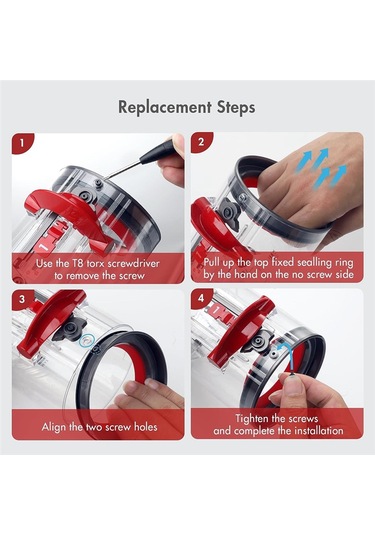 Replacement Steps

1

Use the T8 torx screwdriver to remove the screw

2

Pull up the top fixed sealling ring by the hand on the no screw side

3

Align the two screw holes

4

Tighten the screws and complete the installation