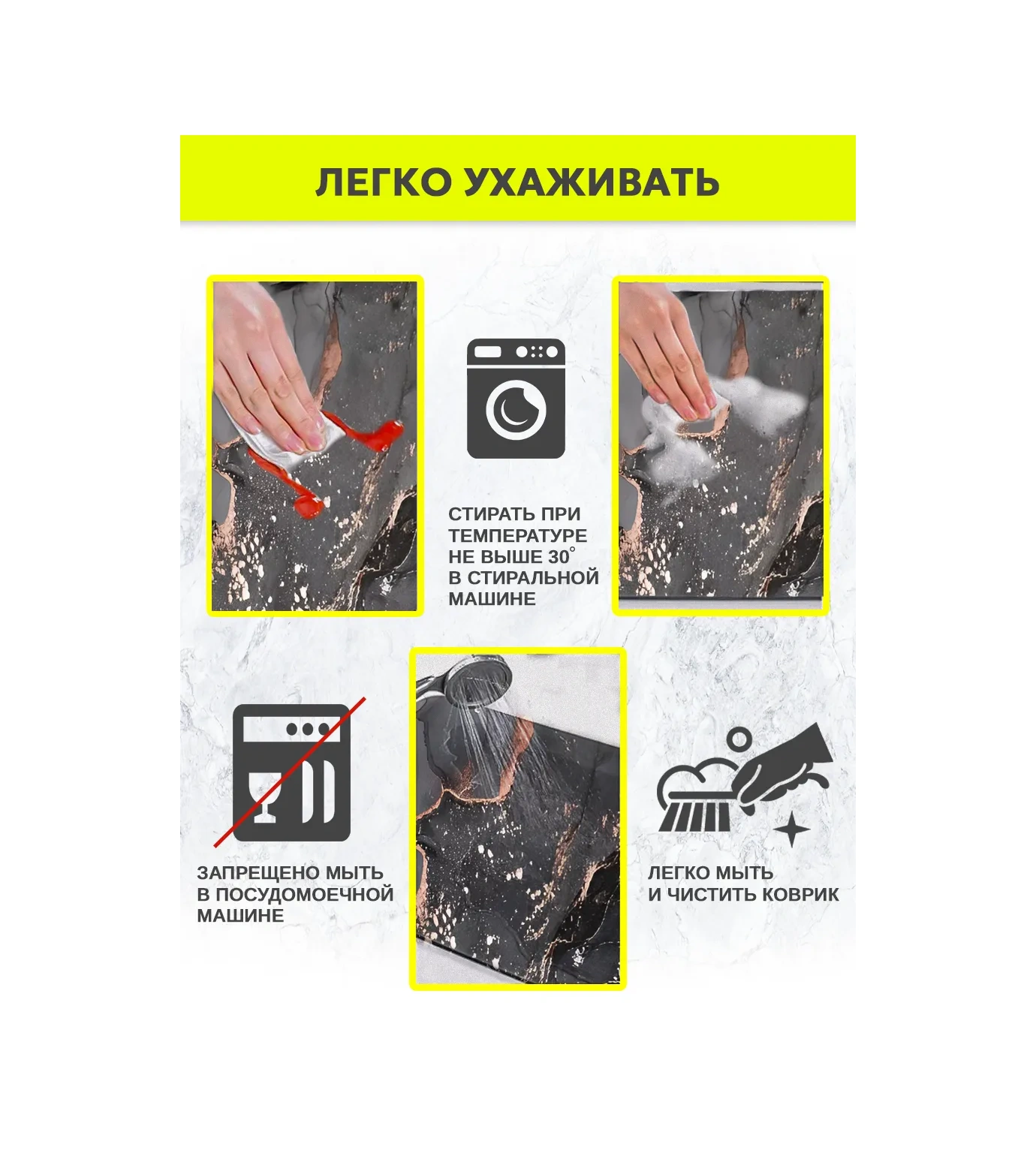 ЛЕГКО УХАЖИВАТЬ

СТИРАТЬ ПРИ ТЕМПЕРАТУРЕ НЕ ВЫШЕ 30° В СТИРАЛЬНОЙ МАШИНЕ

ЗАПРЕЩЕНО МЫТЬ В ПОСУДОМОЕЧНОЙ МАШИНЕ

ЛЕГКО МЫТЬ И ЧИСТИТЬ КОВРИК