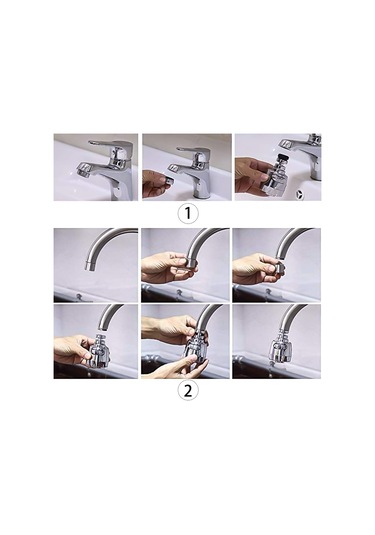 1

2