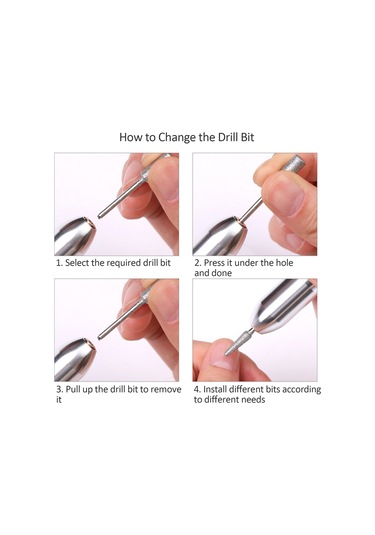 How to Change the Drill Bit

1. Select the required drill bit

2. Press it under the hole and done

3. Pull up the drill bit to remove it

4. Install different bits according to different needs