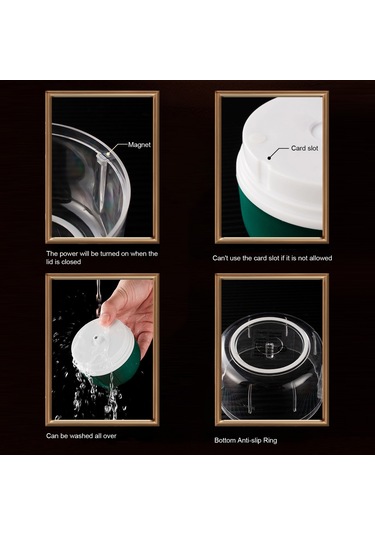 Magnet

The power will be turned on when the lid is closed

Card slot

Can't use the card slot if it is not allowed

Can be washed all over

Bottom Anti-slip Ring