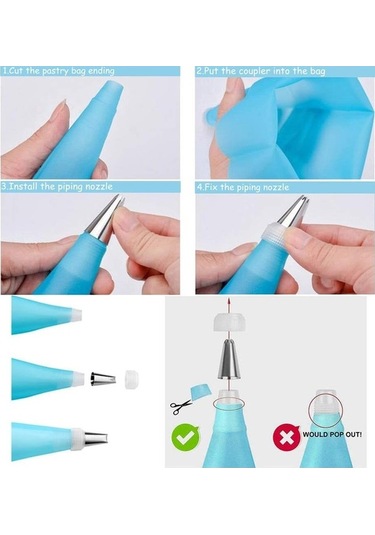 1.Cut the pastry bag ending

2.Put the coupler into the bag

3.Install the piping nozzle

4.Fix the piping nozzle

WOULD POP OUT!