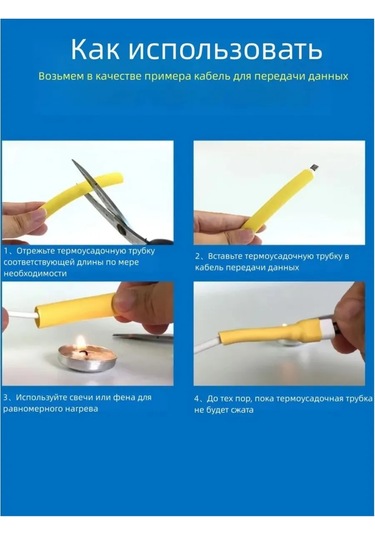 Как использовать

Возьмем в качестве примера кабель для передачи данных

1、Отрежьте термоусадочную трубку соответствующей длины по мере необходимости

2、Вставьте термоусадочную трубку в кабель передачи данных

3、Используйте свечи или фена для равномерного нагрева

4、До тех пор, пока термоусадочная трубка не будет сжата