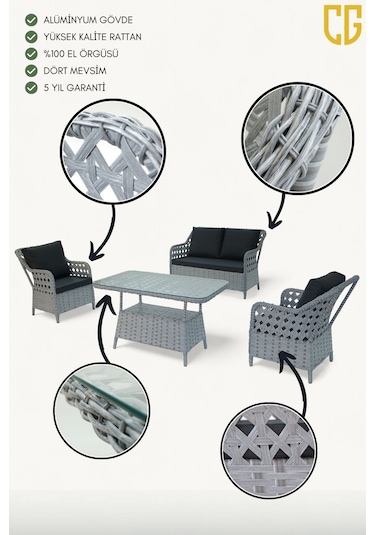 ALÜMİNYUM GÖVDE
YÜKSEK KALİTE RATTAN
%100 EL ÖRGÜSÜ
DÖRT MEVSİM
5 YIL GARANTİ

CG