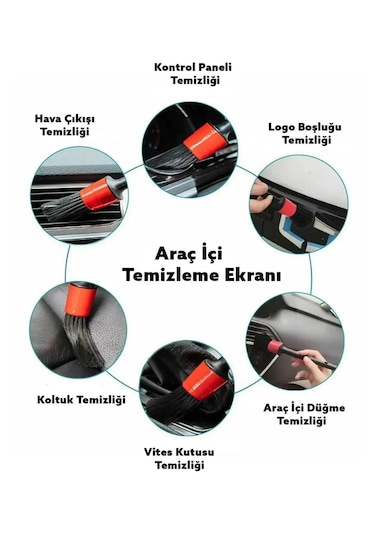 Kontrol Paneli Temizliği

Hava Çıkışı Temizliği

Logo Boşluğu Temizliği

Araç İçi Temizleme Ekranı

Koltuk Temizliği

Araç İçi Düğme Temizliği

Vites Kutusu Temizliği