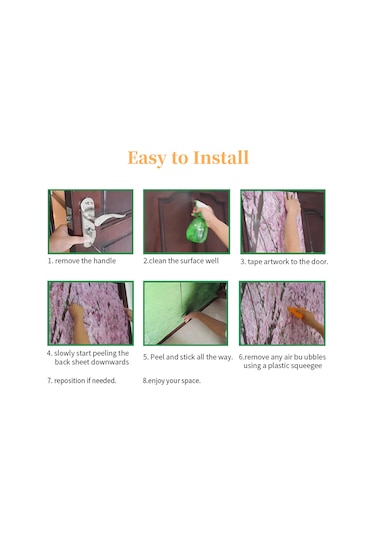 Easy to Install

1. remove the handle

2.clean the surface well

3. tape artwork to the door.

4. slowly start peeling the back sheet downwards

5. Peel and stick all the way.

6.remove any air bu ubbles using a plastic squeegee

7. reposition if needed.

8.enjoy your space.