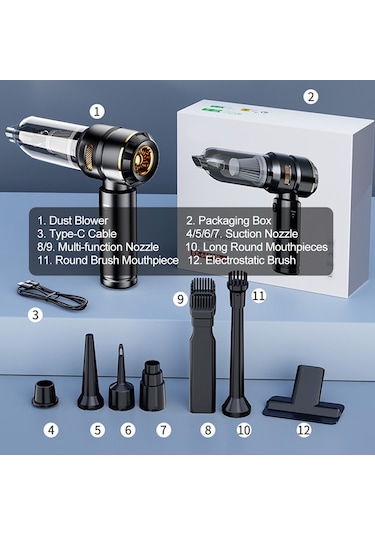 1

2

1. Dust Blower
3. Type-C Cable
8/9. Multi-function Nozzle
11. Round Brush Mouthpiece

2. Packaging Box
4/5/6/7. Suction Nozzle
10. Long Round Mouthpieces
12. Electrostatic Brush

3

9

11

4

5

6

7

8

10

12