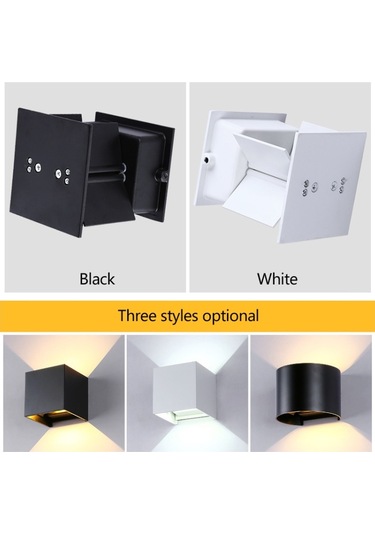 Black

White

Three styles optional