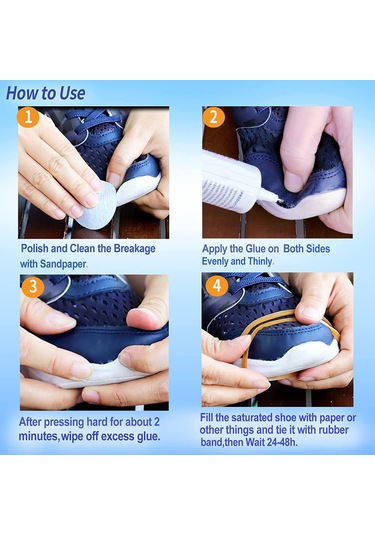 How to Use

1

Polish and Clean the Breakage with Sandpaper.

2

Apply the Glue on Both Sides Evenly and Thinly.

3

After pressing hard for about 2 minutes,wipe off excess glue.

4

Fill the saturated shoe with paper or other things and tie it with rubber band,then Wait 24-48h.