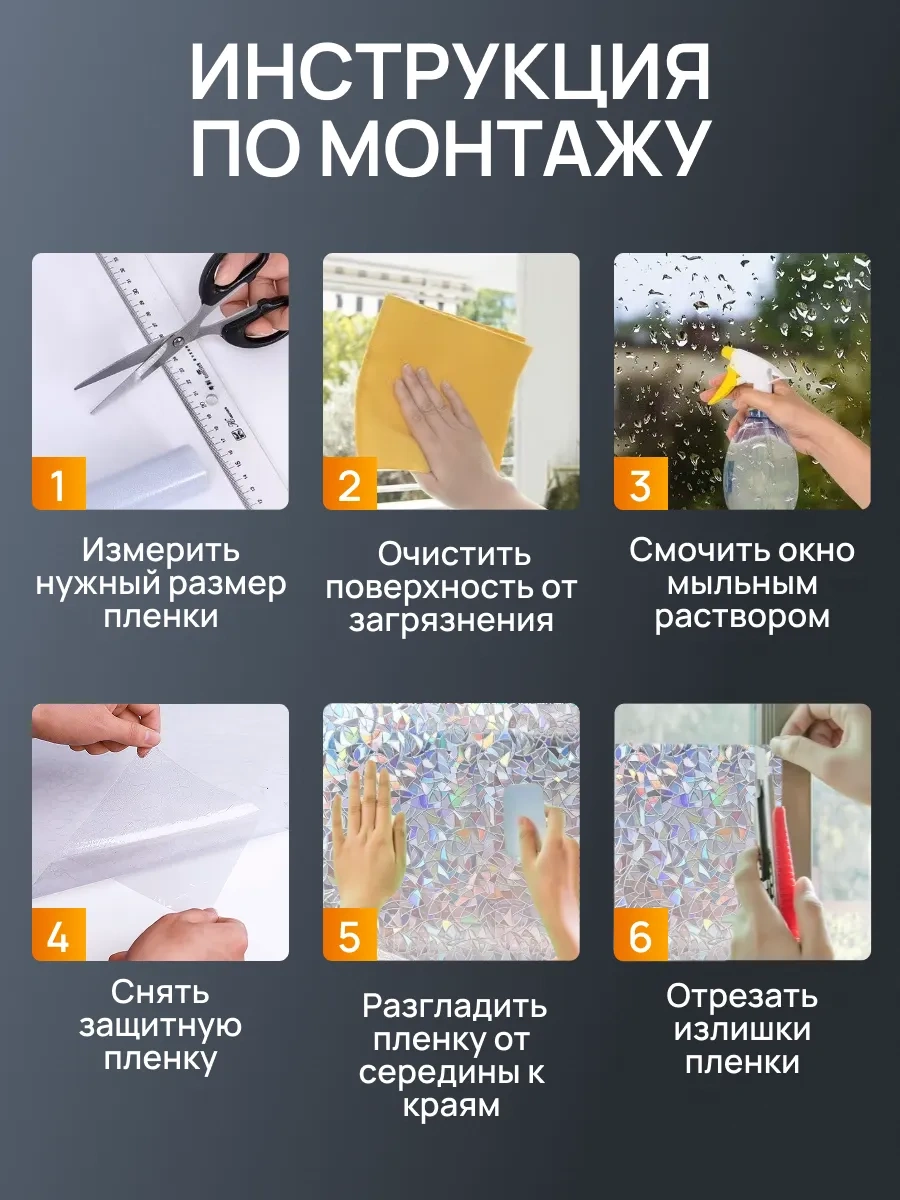 ИНСТРУКЦИЯ ПО МОНТАЖУ

1

Измерить нужный размер пленки

2

Очистить поверхность от загрязнения

3

Смочить окно мыльным раствором

4

Снять защитную пленку

5

Разгладить пленку от середины к краям

6

Отрезать излишки пленки