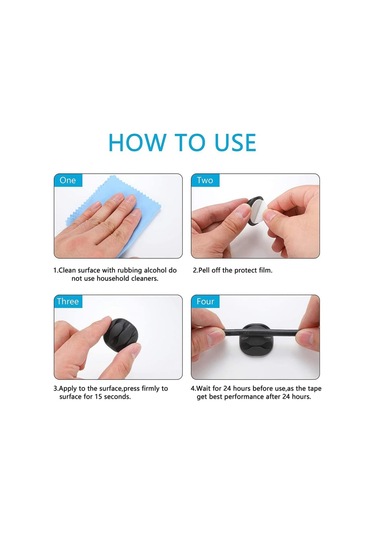 HOW TO USE

One

1.Clean surface with rubbing alcohol do not use household cleaners.

Two

2.Pell off the protect film.

Three

3.Apply to the surface,press firmly to surface for 15 seconds.

Four

4.Wait for 24 hours before use,as the tape get best performance after 24 hours.