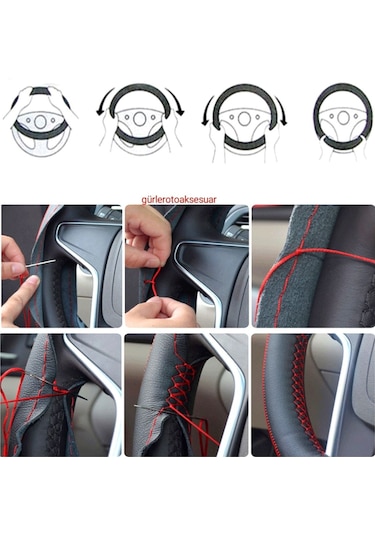 gürlerotoaksesuar