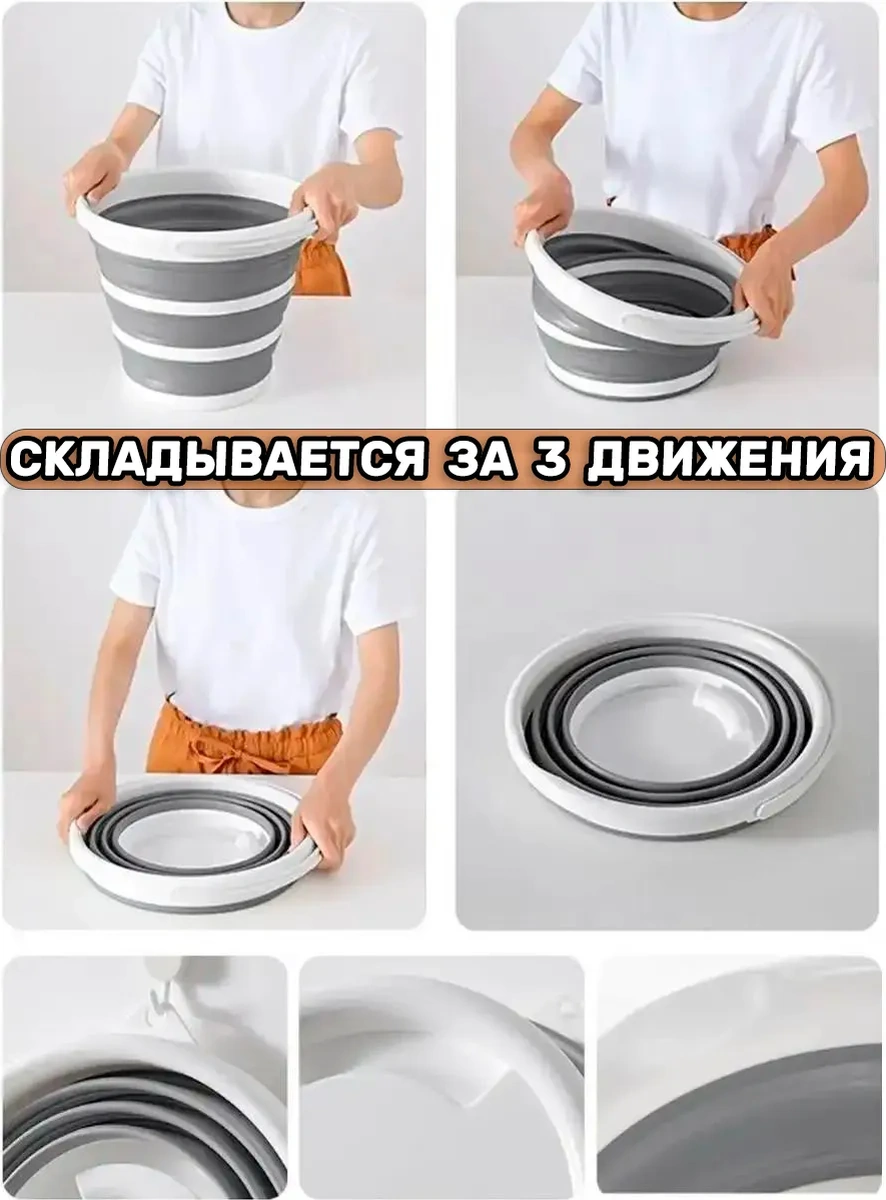 СКЛАДЫВАЕТСЯ ЗА 3 ДВИЖЕНИЯ