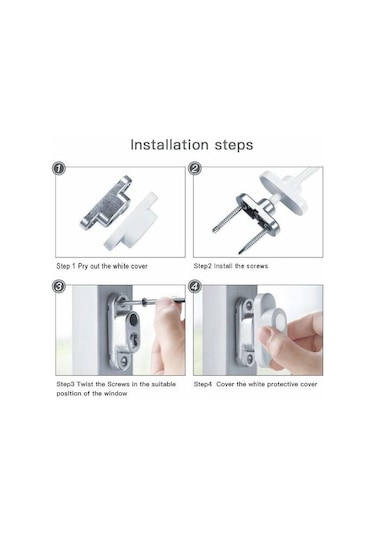 Installation steps

1

Step 1 Pry out the white cover

2

Step2 Install the screws

3

Step3 Twist the Screws in the suitable position of the window

4

Step4 Cover the white protective cover