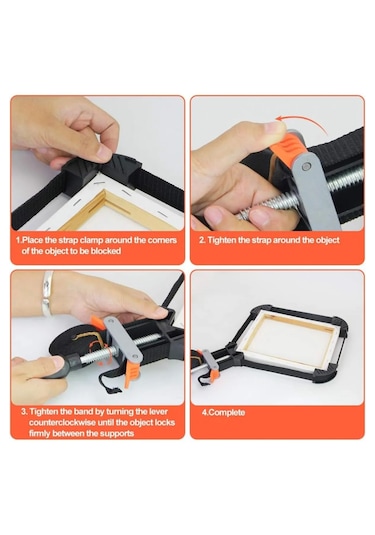 1.Place the strap clamp around the corners of the object to be blocked

2. Tighten the strap around the object

3. Tighten the band by turning the lever counterclockwise until the object locks firmly between the supports

4.Complete