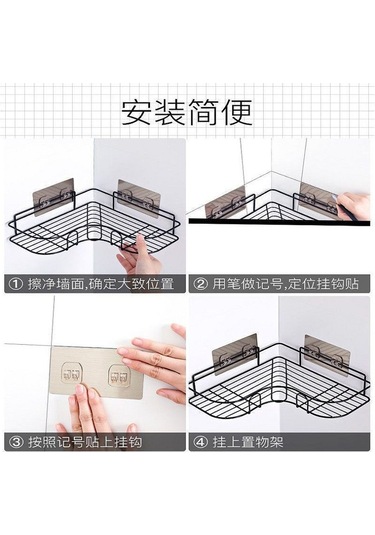 安装简便

① 擦净墙面,确定大致位置

② 用笔做记号,定位挂钩贴

③ 按照记号贴上挂钩

④ 挂上置物架