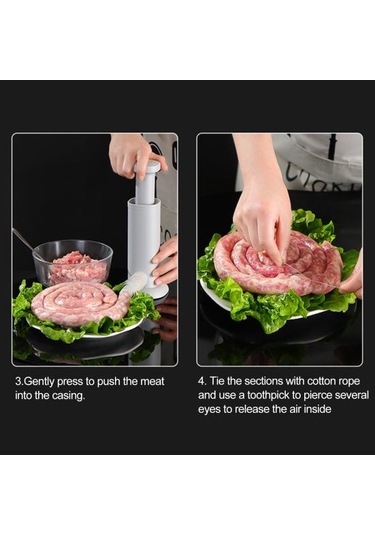 3.Gently press to push the meat into the casing.

4. Tie the sections with cotton rope and use a toothpick to pierce several eyes to release the air inside