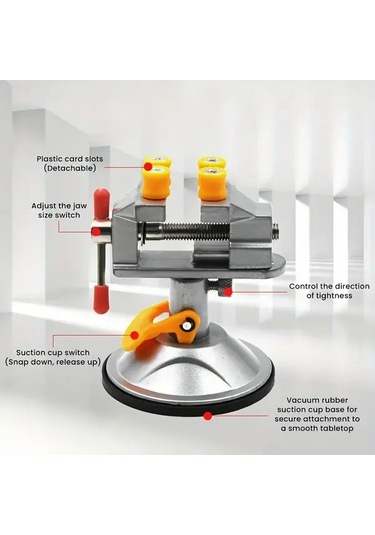 Plastic card slots
(Detachable)

Adjust the jaw
size switch

Control the direction
of tightness

Suction cup switch
(Snap down, release up)

Vacuum rubber
suction cup base for
secure attachment to
a smooth tabletop