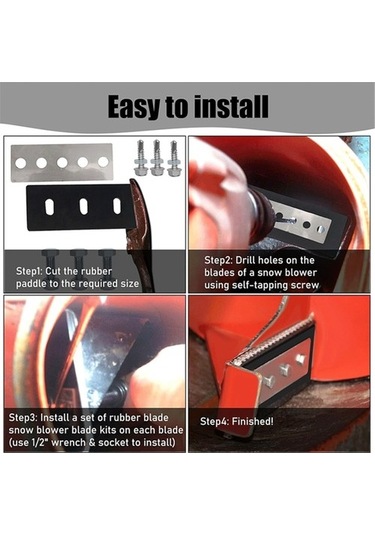 Easy to install

Step1: Cut the rubber paddle to the required size

Step2: Drill holes on the blades of a snow blower using self-tapping screw

Step3: Install a set of rubber blade snow blower blade kits on each blade (use 1/2" wrench & socket to install)

Step4: Finished!