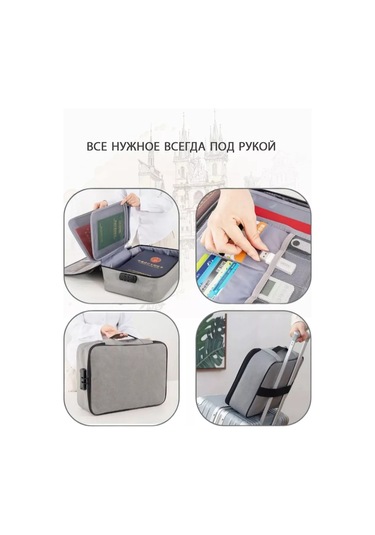 ВСЕ НУЖНОЕ ВСЕГДА ПОД РУКОЙ