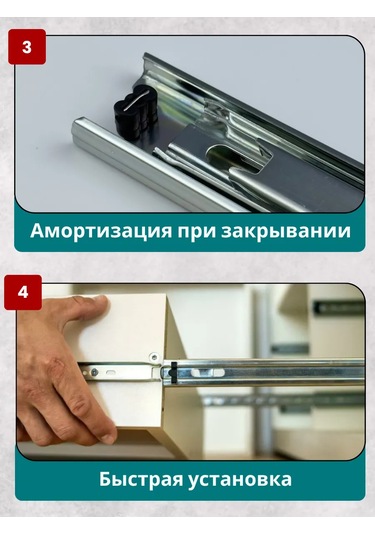 3

Амортизация при закрывании

4

Быстрая установка