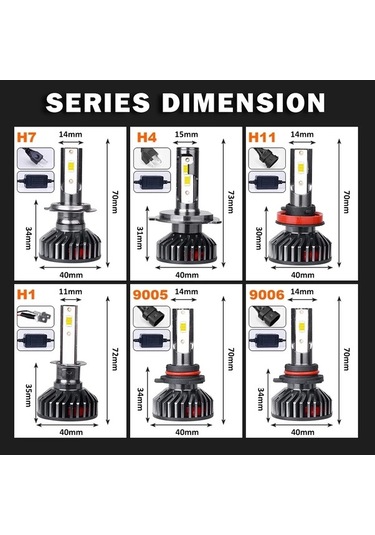 SERIES DIMENSION

H7
14mm
70mm
34mm
40mm

H4
15mm
73mm
31mm
40mm

H11
14mm
70mm
30mm
40mm

H1
11mm
72mm
35mm
40mm

9005
14mm
70mm
34mm
40mm

9006
14mm
70mm
34mm
40mm