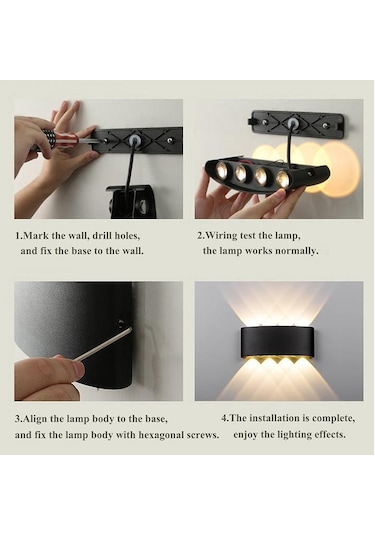 1.Mark the wall, drill holes, and fix the base to the wall.

2.Wiring test the lamp, the lamp works normally.

3.Align the lamp body to the base, and fix the lamp body with hexagonal screws.

4.The installation is complete, enjoy the lighting effects.