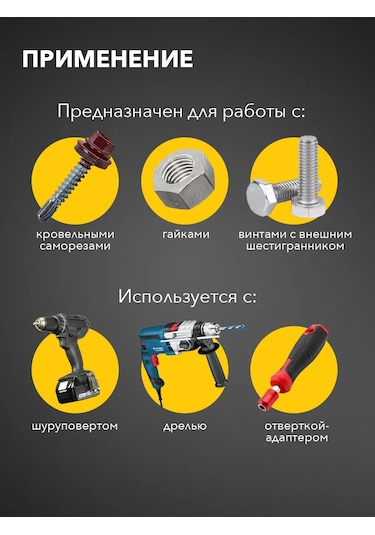 ПРИМЕНЕНИЕ

Предназначен для работы с:

кровельными саморезами

гайками

винтами с внешним шестигранником

Используется с:

шуруповертом

дрелью

отверткой-адаптером