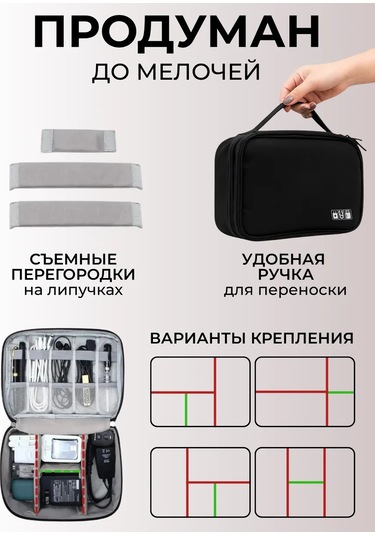 ПРОДУМАН
ДО МЕЛОЧЕЙ

СЪЕМНЫЕ ПЕРЕГОРОДКИ
на липучках

УДОБНАЯ РУЧКА
для переноски

ВАРИАНТЫ КРЕПЛЕНИЯ