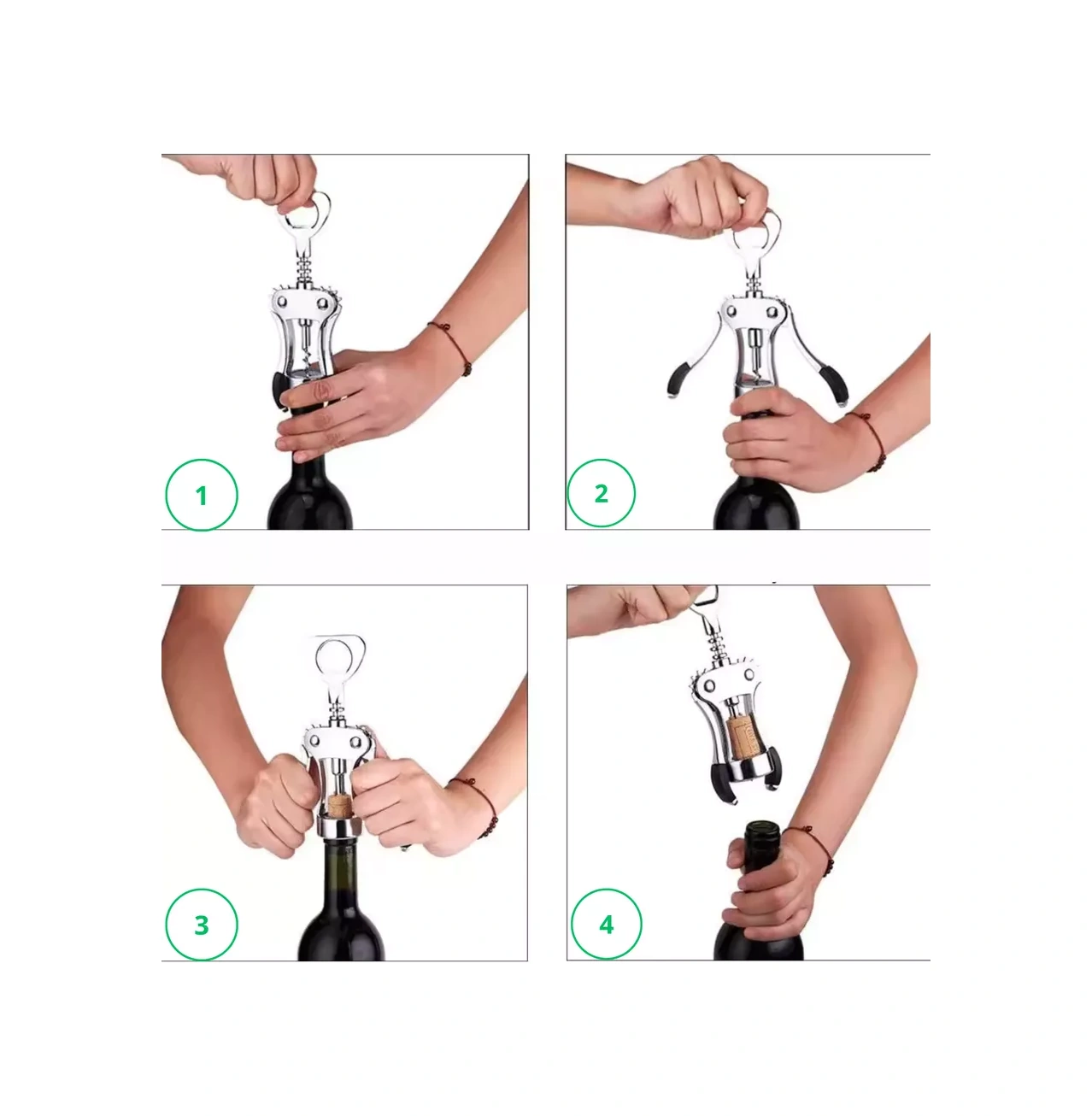 1

2

3

4