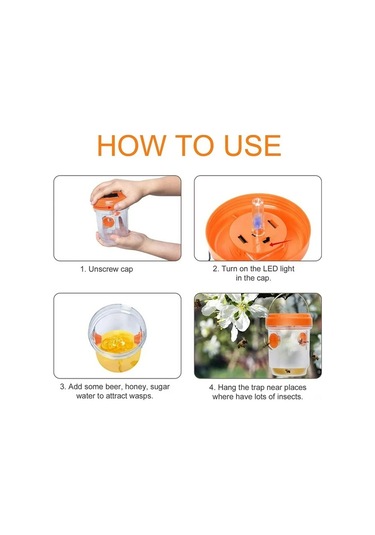 HOW TO USE

1. Unscrew cap

2. Turn on the LED light in the cap.

3. Add some beer, honey, sugar water to attract wasps.

4. Hang the trap near places where have lots of insects.