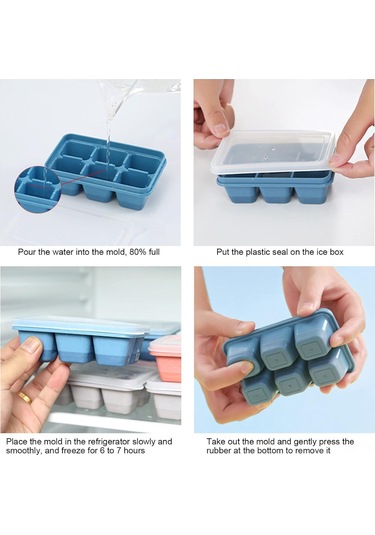 Pour the water into the mold, 80% full

Put the plastic seal on the ice box

Place the mold in the refrigerator slowly and smoothly, and freeze for 6 to 7 hours

Take out the mold and gently press the rubber at the bottom to remove it