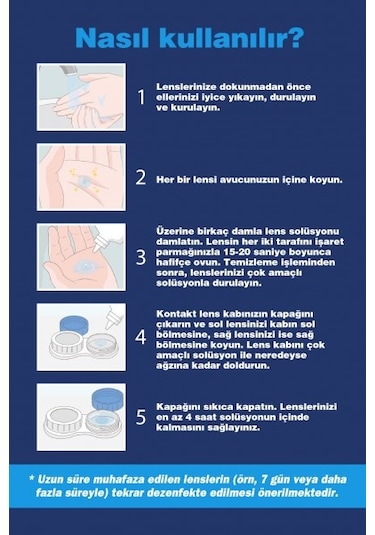 Nasıl kullanılır?

1 Lenslerinize dokunmadan önce ellerinizi iyice yıkayın, durulayın ve kurulayın.

2 Her bir lensi avucunuzun içine koyun.

3 Üzerine birkaç damla lens solüsyonu damlatın. Lensin her iki tarafını işaret parmağınızla 15-20 saniye boyunca hafifçe ovun. Temizleme işleminden sonra, lenslerinizi çok amaçlı solüsyonla durulayın.

4 Kontakt lens kabınızın kapağını çıkarın ve sol lensinizi kabın sol bölmesine, sağ lensinizi ise sağ bölmesine koyun. Lens kabını çok amaçlı solüsyon ile neredeyse ağzına kadar doldurun.

5 Kapağını sıkıca kapatın. Lenslerinizi en az 4 saat solüsyonun içinde kalmasını sağlayınız.

* Uzun süre muhafaza edilen lenslerin (örn, 7 gün veya daha fazla süreyle) tekrar dezenfekte edilmesi önerilmektedir.