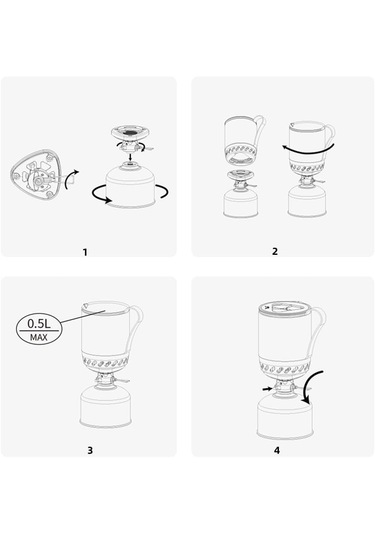 1

2

0.5L
MAX

3

4