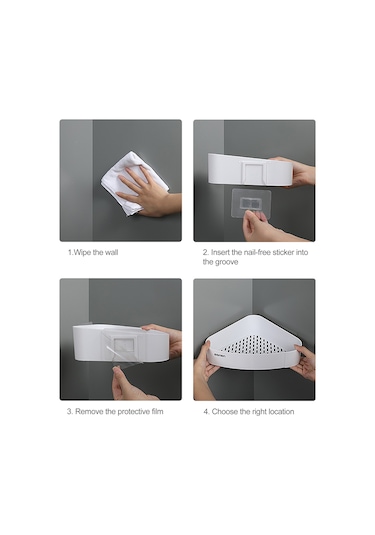 1.Wipe the wall

2. Insert the nail-free sticker into the groove

3. Remove the protective film

4. Choose the right location