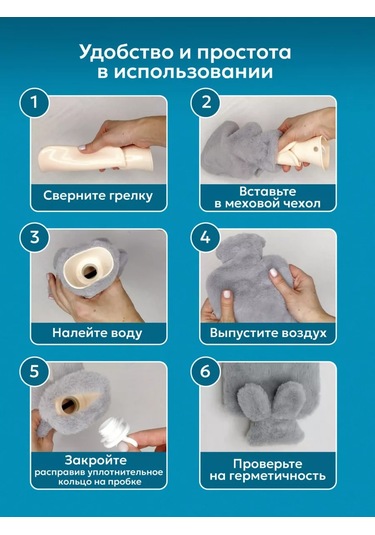 Удобство и простота в использовании

1
Сверните грелку

2
Вставьте в меховой чехол

3
Налейте воду

4
Выпустите воздух

5
Закройте
расправив уплотнительное кольцо на пробке

6
Проверьте на герметичность