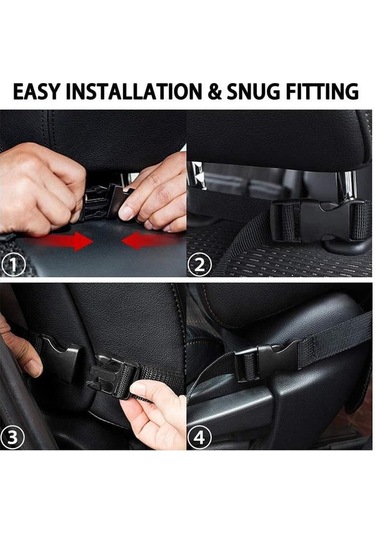 EASY INSTALLATION & SNUG FITTING

1

2

3

4