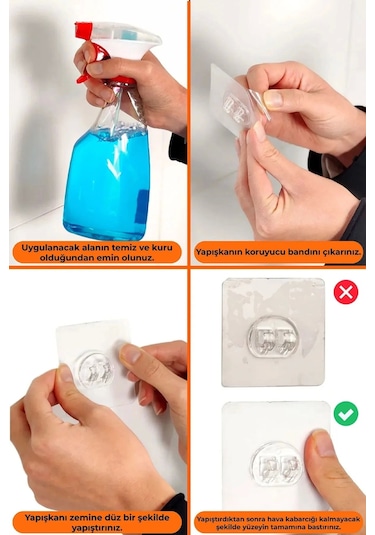 Uygulanacak alanın temiz ve kuru olduğundan emin olunuz.

Yapışkanın koruyucu bandını çıkarınız.

Yapışkanı zemine düz bir şekilde yapıştırınız.

Yapıştırdıktan sonra hava kabarcığı kalmayacak şekilde yüzeyin tamamına bastırınız.