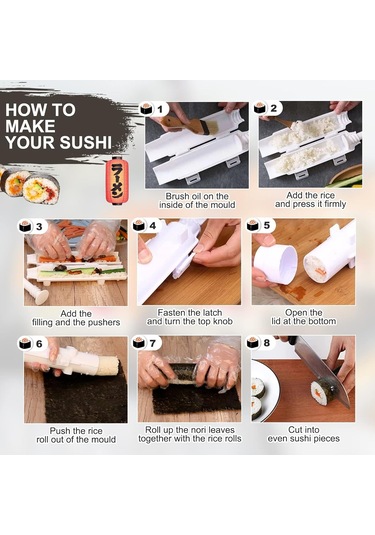 HOW TO MAKE YOUR SUSHI

ラーメン

1
Brush oil on the inside of the mould

2
Add the rice and press it firmly

3
Add the filling and the pushers

4
Fasten the latch and turn the top knob

5
Open the lid at the bottom

6
Push the rice roll out of the mould

7
Roll up the nori leaves together with the rice rolls

8
Cut into even sushi pieces