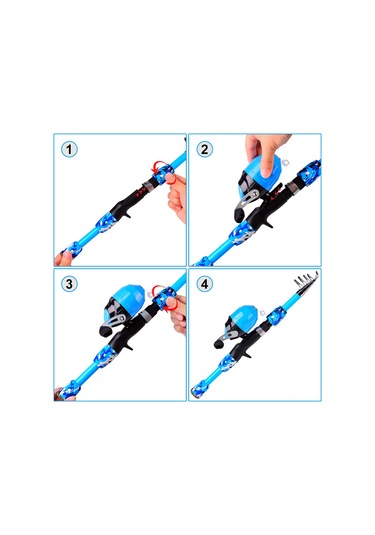 1

2

3

4