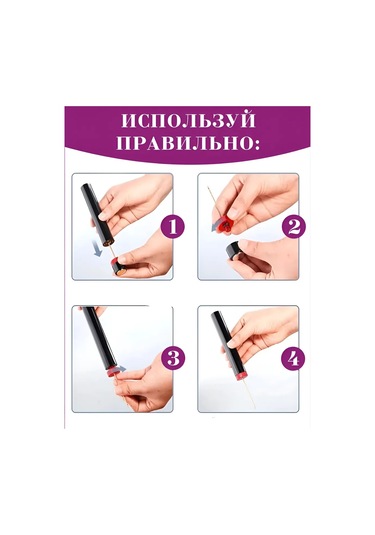 ИСПОЛЬЗУЙ ПРАВИЛЬНО:

1

2

3

4