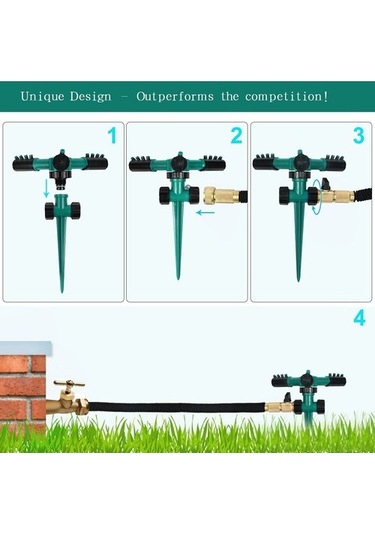 Unique Design - Outperforms the competition!

1

2

3

4