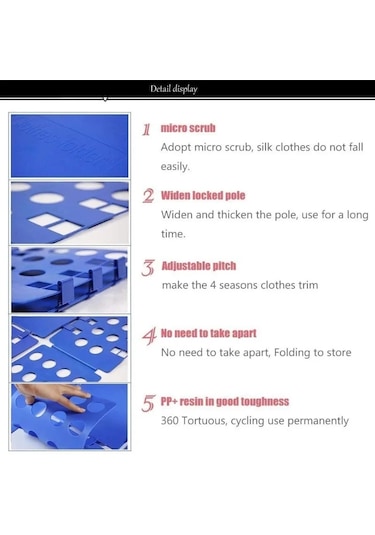 Detail display

1 micro scrub
Adopt micro scrub, silk clothes do not fall easily.

2 Widen locked pole
Widen and thicken the pole, use for a long time.

3 Adjustable pitch
make the 4 seasons clothes trim

4 No need to take apart
No need to take apart, Folding to store

5 PP+ resin in good toughness
360 Tortuous, cycling use permanently