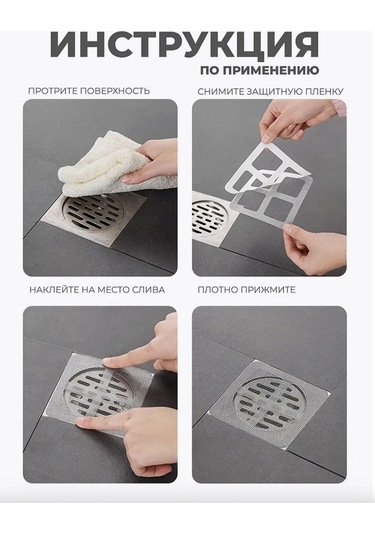 ИНСТРУКЦИЯ
ПО ПРИМЕНЕНИЮ

ПРОТРИТЕ ПОВЕРХНОСТЬ

СНИМИТЕ ЗАЩИТНУЮ ПЛЕНКУ

НАКЛЕЙТЕ НА МЕСТО СЛИВА

ПЛОТНО ПРИЖМИТЕ