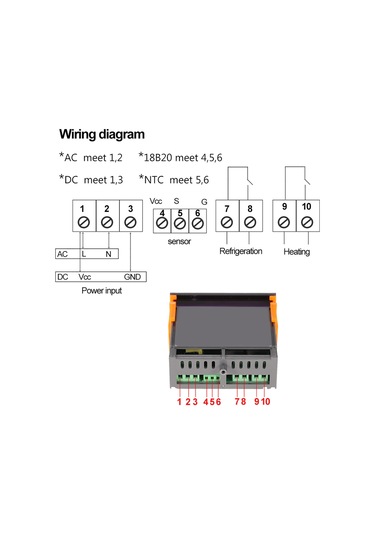 Wiring diagram

*AC meet 1,2 *18B20 meet 4,5,6

*DC meet 1,3 *NTC meet 5,6

1 2 3

Vcc S G

4 5 6

sensor

7 8

Refrigeration

9 10

Heating

AC L N

DC Vcc GND

Power input

1 2 3 4 5 6 7 8 9 10