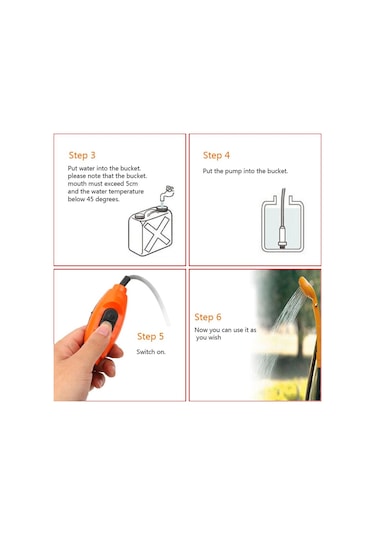 Step 3

Put water into the bucket. please note that the bucket. mouth must exceed 5cm and the water temperature below 45 degrees.

Step 4

Put the pump into the bucket.

Step 5

Switch on.

Step 6

Now you can use it as you wish