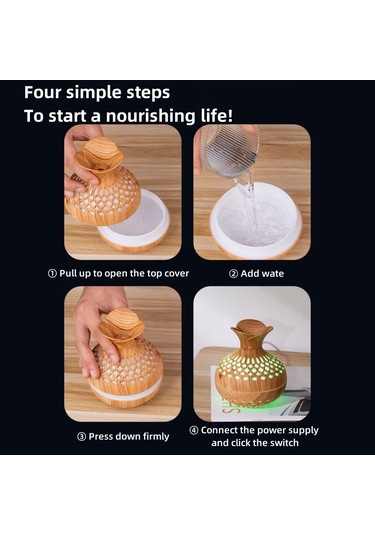 Four simple steps
To start a nourishing life!

① Pull up to open the top cover

② Add wate

③ Press down firmly

④ Connect the power supply and click the switch