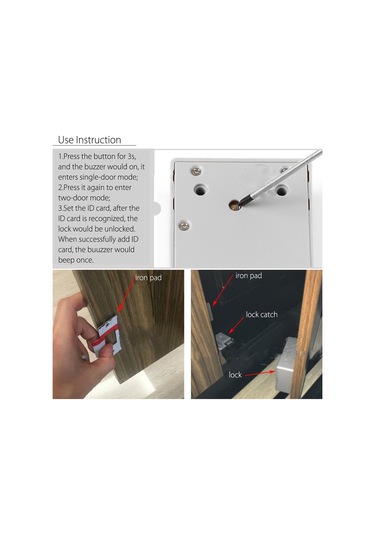 Use Instruction

1.Press the button for 3s, and the buzzer would on, it enters single-door mode;
2.Press it again to enter two-door mode;
3.Set the ID card, after the ID card is recognized, the lock would be unlocked. When successfully add ID card, the buuzzer would beep once.

iron pad

iron pad

lock catch

lock