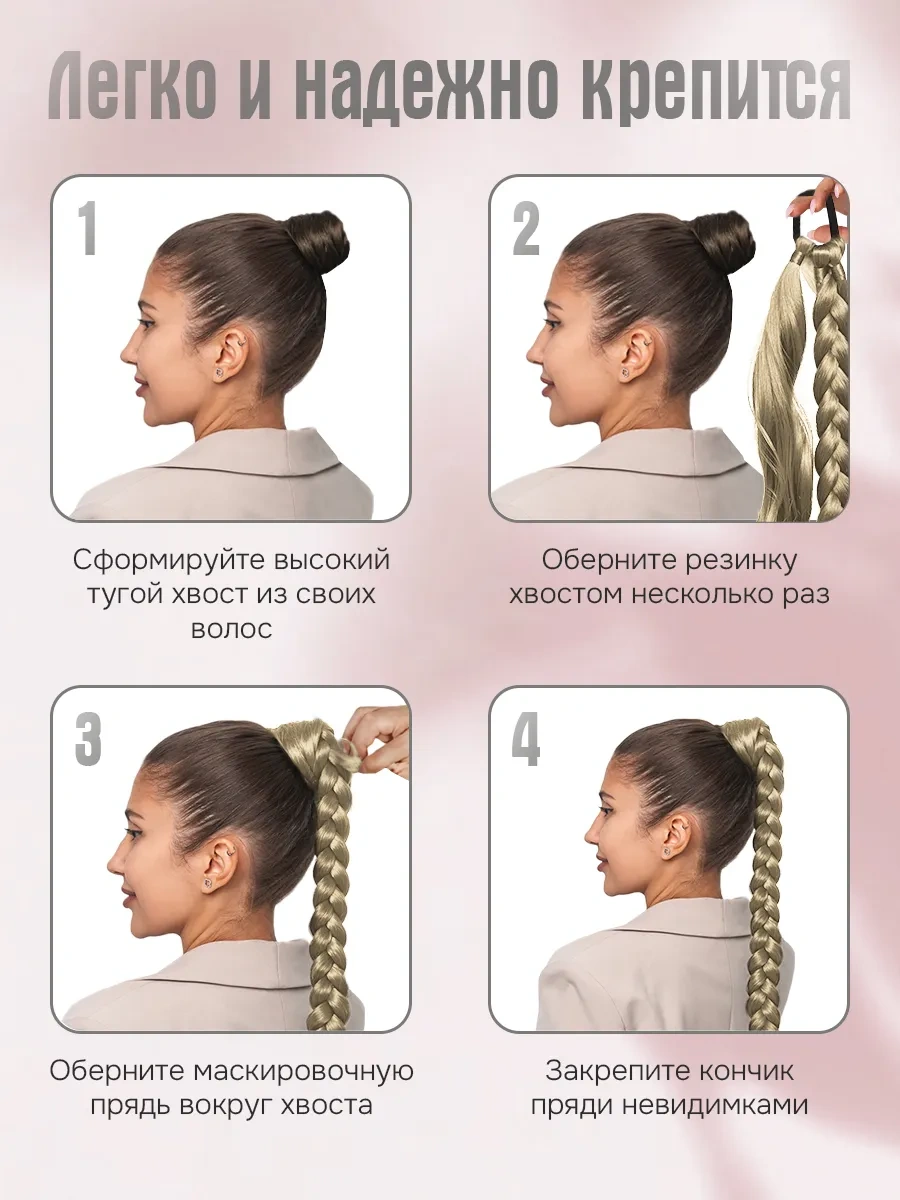 Легко и надежно крепится

1

Сформируйте высокий тугой хвост из своих волос

2

Оберните резинку хвостом несколько раз

3

Оберните маскировочную прядь вокруг хвоста

4

Закрепите кончик пряди невидимками