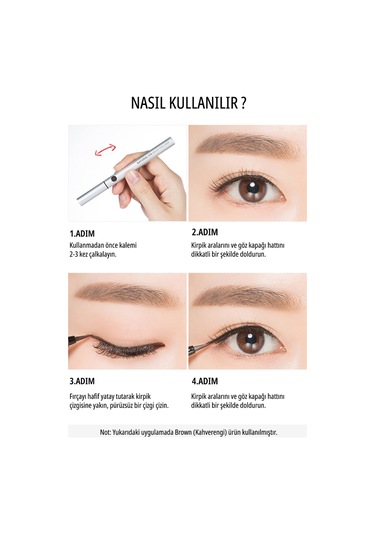 NASIL KULLANILIR ?

1.ADIM
Kullanmadan önce kalemi 2-3 kez çalkalayın.

2.ADIM
Kirpik aralarını ve göz kapağı hattını dikkatli bir şekilde doldurun.

3.ADIM
Fırçayı hafif yatay tutarak kirpik çizgisine yakın, pürüzsüz bir çizgi çizin.

4.ADIM
Kirpik aralarını ve göz kapağı hattını dikkatli bir şekilde doldurun.

Not: Yukarıdaki uygulamada Brown (Kahverengi) ürün kullanılmıştır.